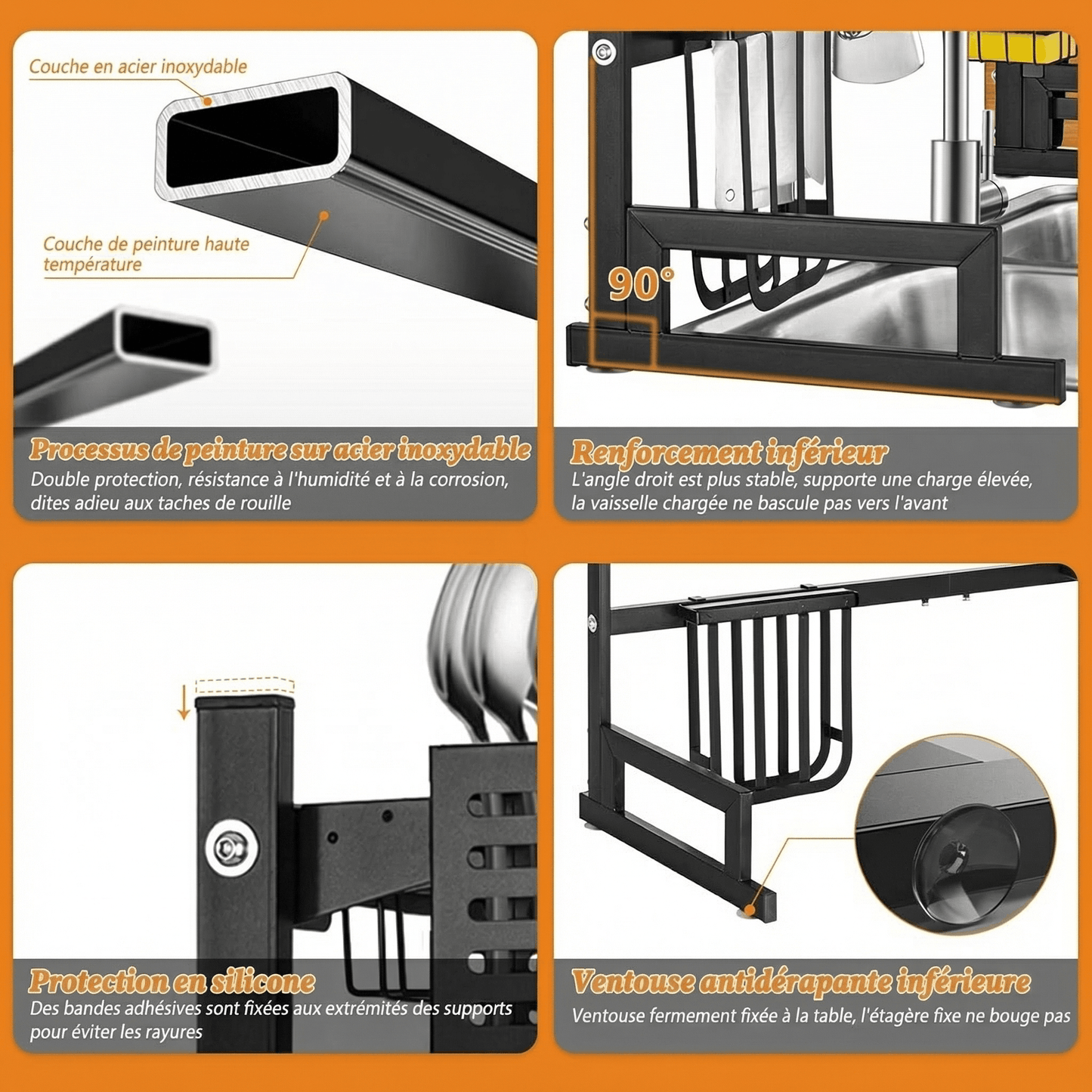 Couche en acier inoxydable

Couche de peinture haute température

Processus de peinture sur acier inoxydable
Double protection, résistance à l'humidité et à la corrosion, dites adieu aux taches de rouille

90°

Renforcement inférieur
L'angle droit est plus stable, supporte une charge élevée, la vaisselle chargée ne bascule pas vers l'avant

Protection en silicone
Des bandes adhésives sont fixées aux extrémités des supports pour éviter les rayures

Ventouse antidérapante inférieure
Ventouse fermement fixée à la table, l'étagère fixe ne bouge pas